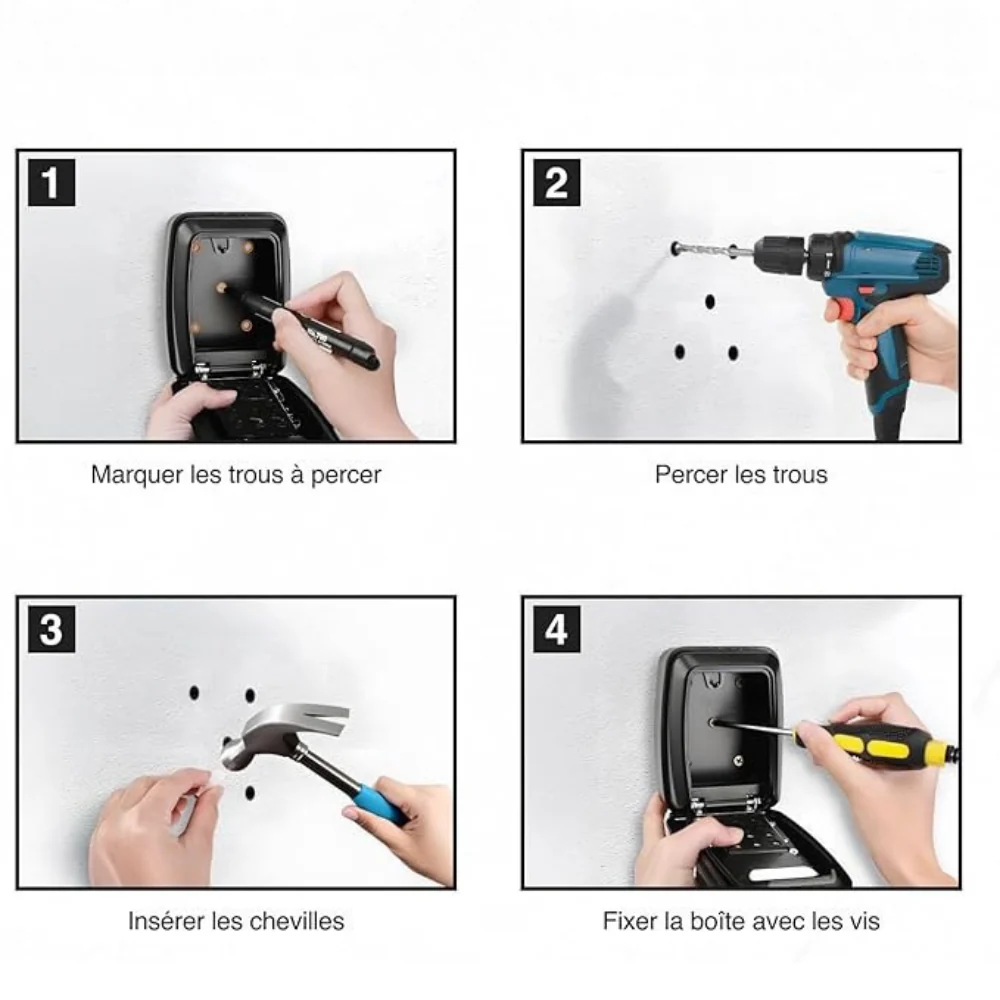 1

Marquer les trous à percer

2

Percer les trous

3

Insérer les chevilles

4

Fixer la boîte avec les vis