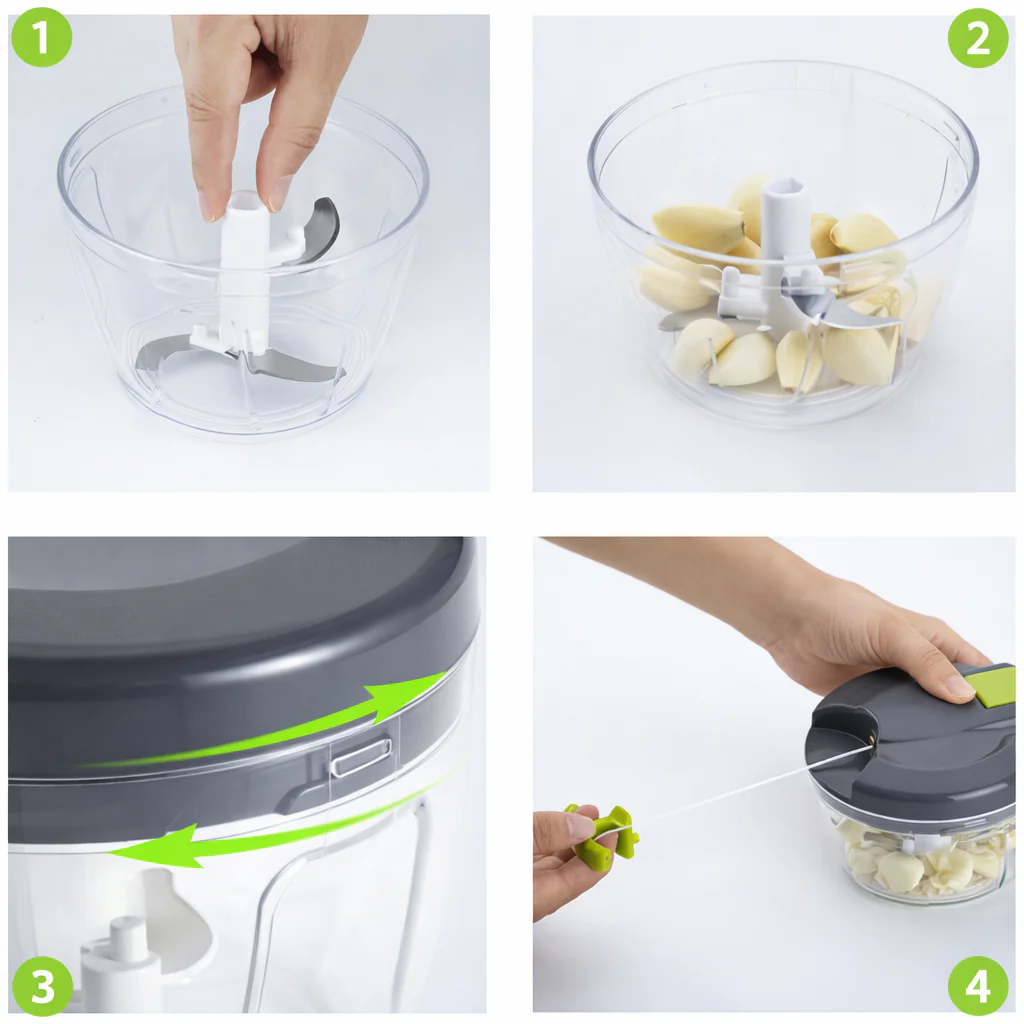 1

2

3

4